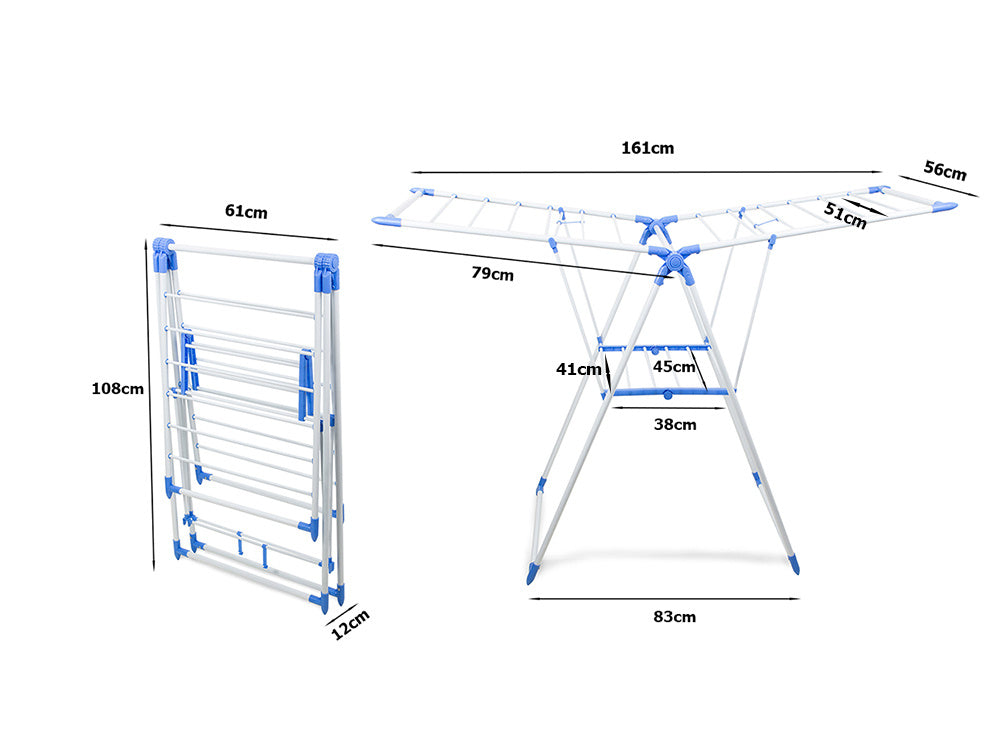 61cm

108cm

12cm

161cm

56cm

51cm

79cm

41cm

45cm

38cm

83cm