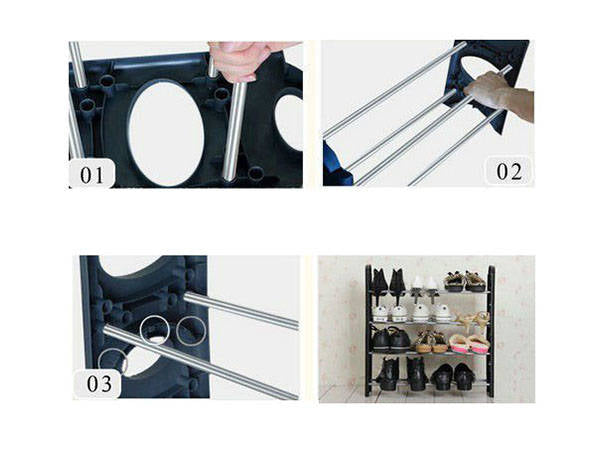 01

02

03